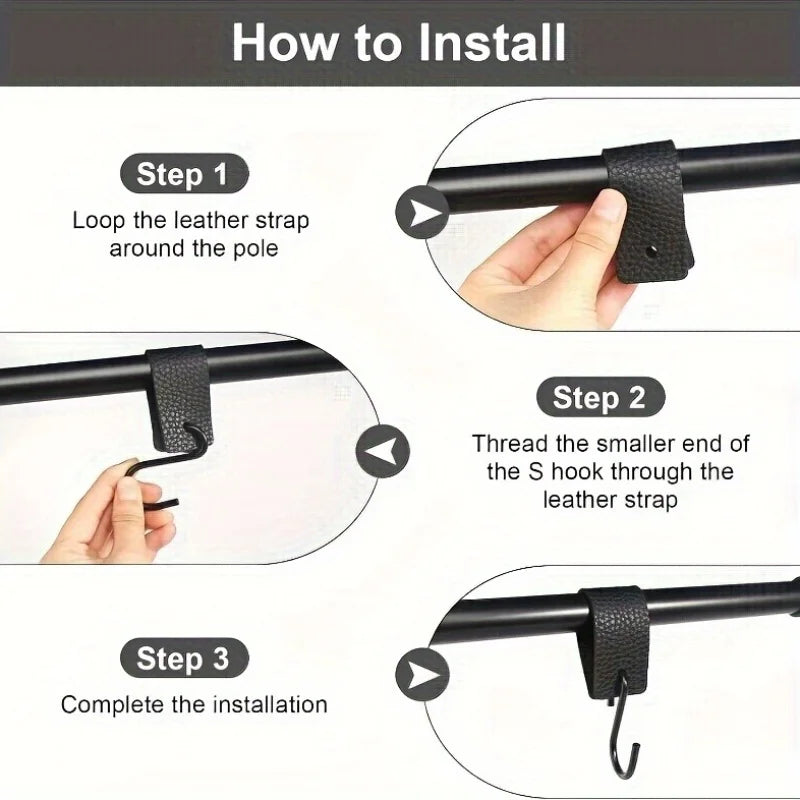 How to Install

Step 1

Loop the leather strap around the pole

Step 2

Thread the smaller end of the S hook through the leather strap

Step 3

Complete the installation